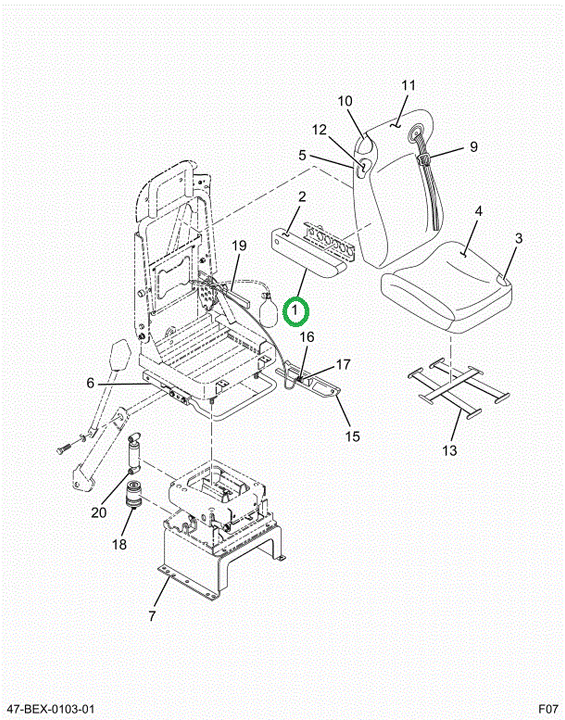 11
10
12
9
5
2
4
3
19
1
16
17
6
15
13
20
18
7
47-BEX-0103-01
F07