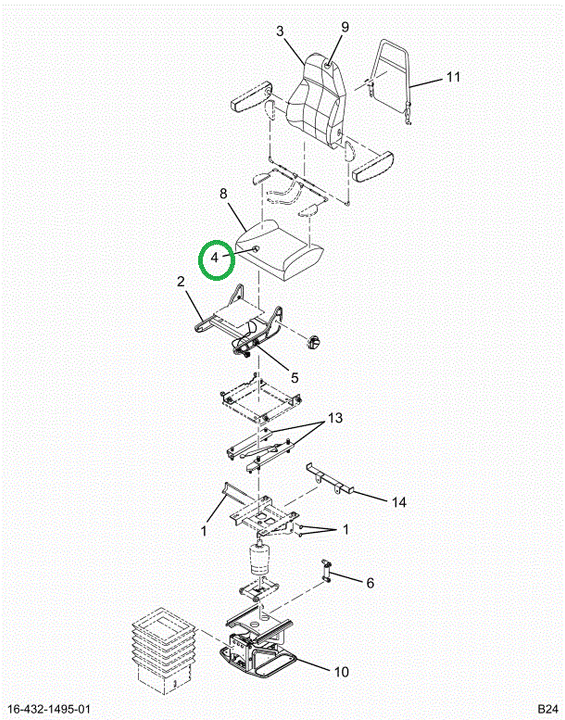 3
9
11
8
4
2
5
13
14
1
1
6
10
16-432-1495-01
B24