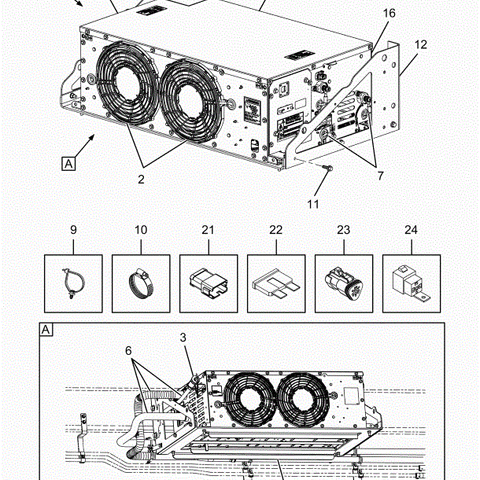 16
12
A
2
7
11
9
10
21
22
23
24
A
3
6