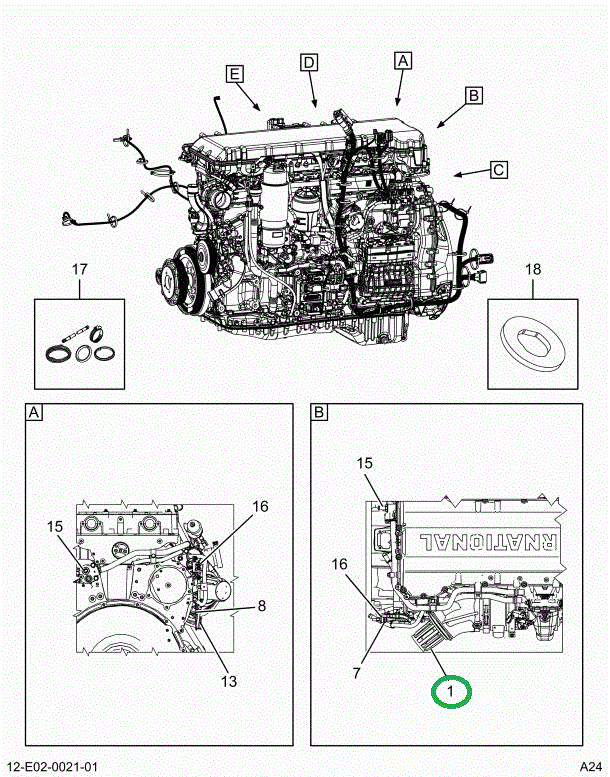 E
D
A
B
C
17
18
A
15
16
8
13
B
15
RNATIONAL
16
7
1
12-E02-0021-01
A24