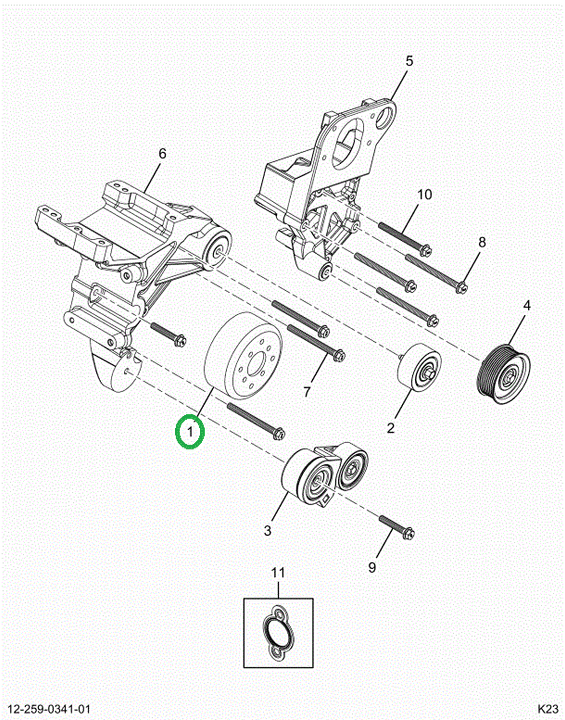 5
6
10
8
4
7
2
1
3
9
11
12-259-0341-01
K23