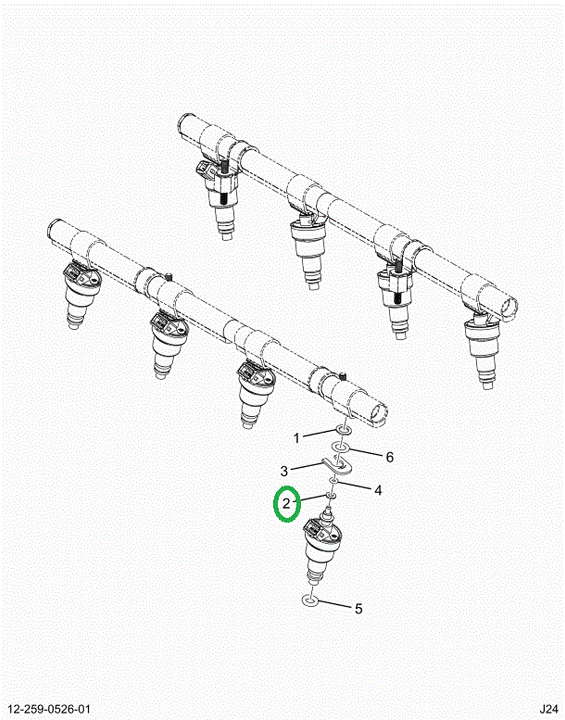 1
6
3
4
2
5
12-259-0526-01
J24