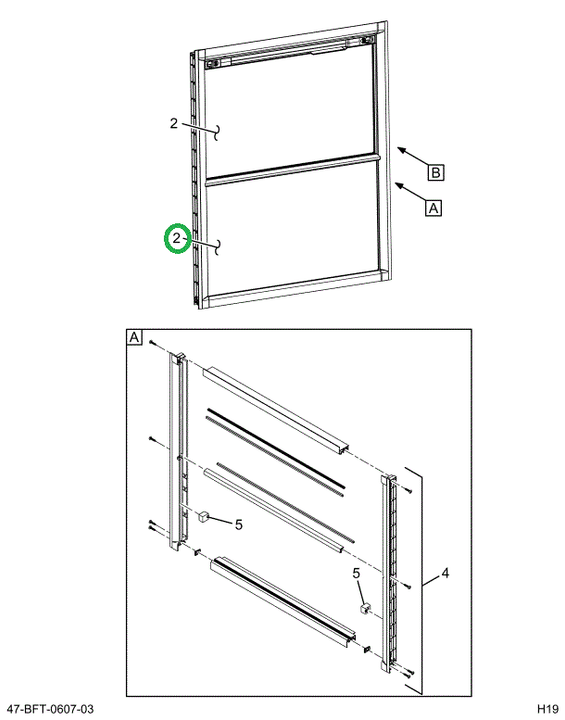 2
B
A
2
A
5
5
4
47-BFT-0607-03
H19