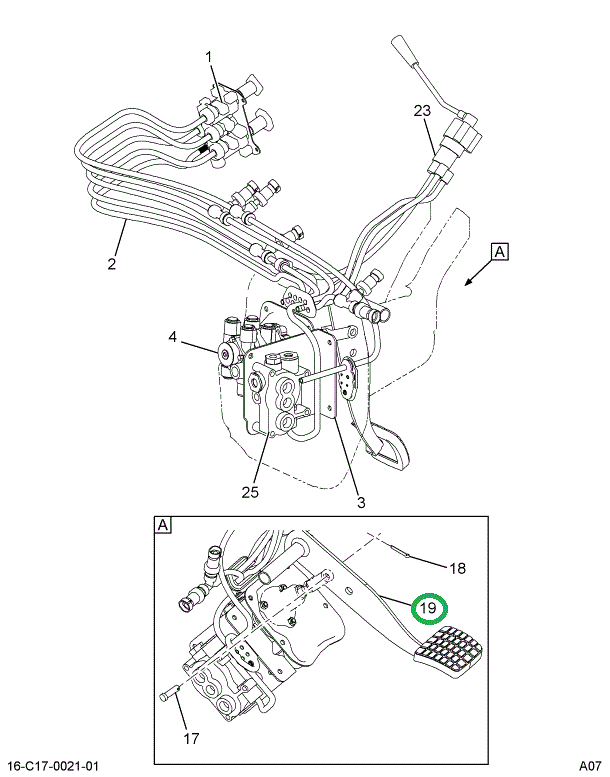 1
23
2
A
4
25
3
A
18
19
17
16-C17-0021-01
A07