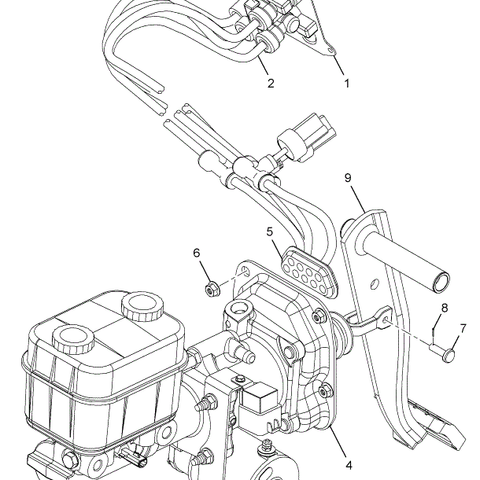 2
1
9
5
6
8
7
4