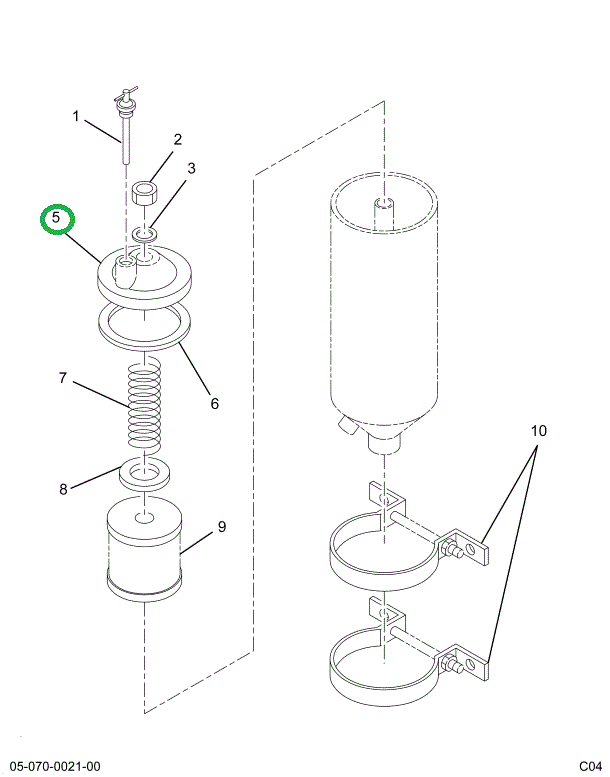 1
2
3
5
6
7
8
9
10
05-070-0021-00
C04