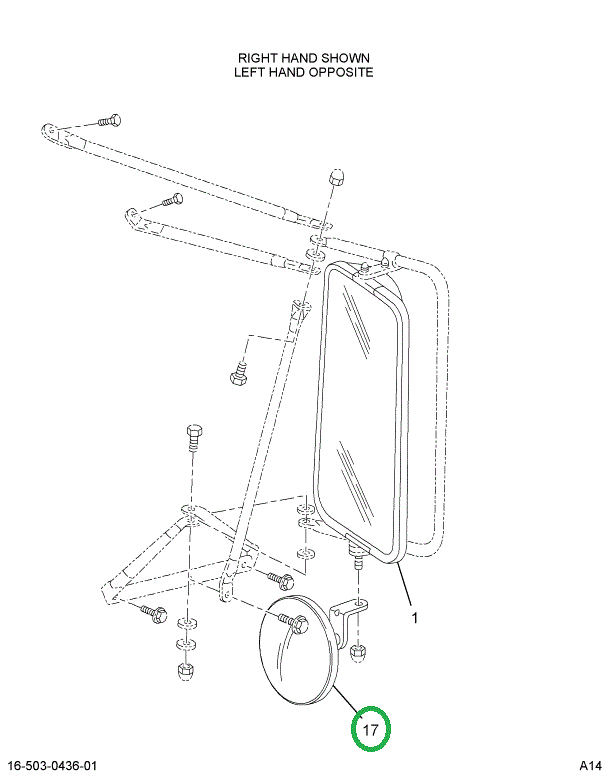 RIGHT HAND SHOWN
LEFT HAND OPPOSITE

1

17

16-503-0436-01

A14