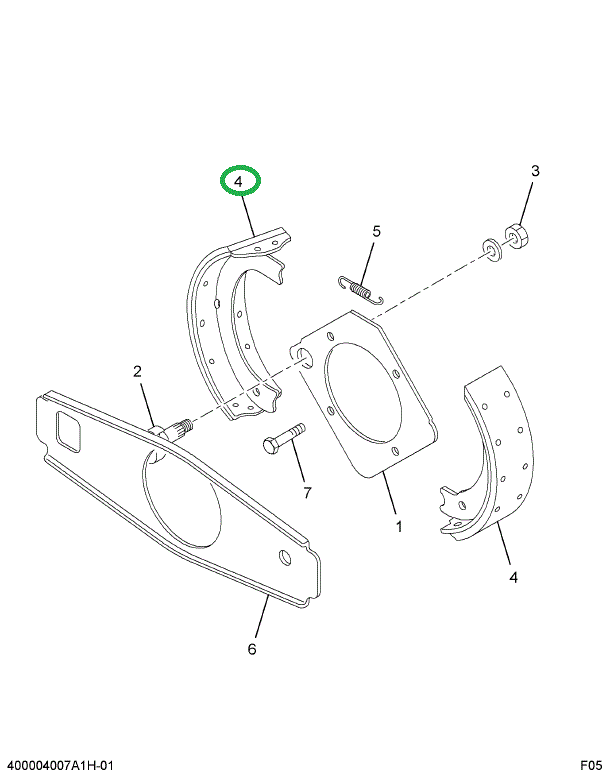 4
3
5
2
7
1
4
6
400004007A1H-01
F05