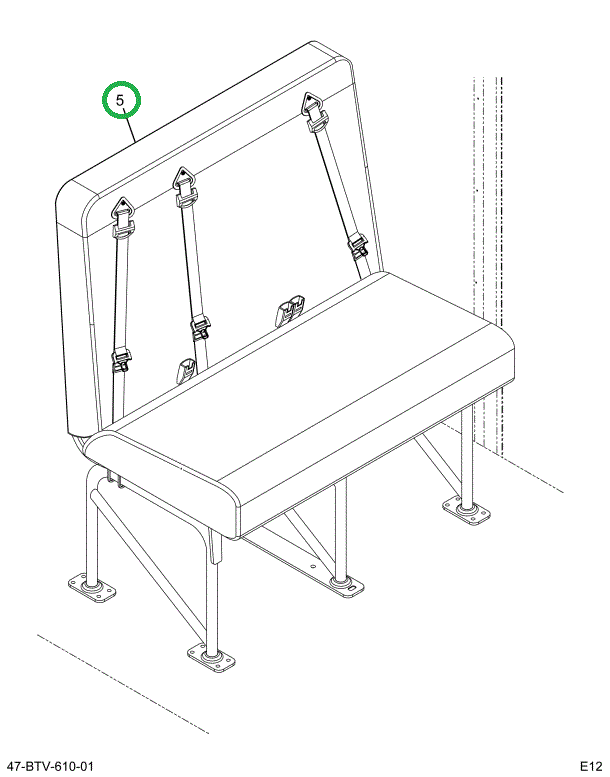 5

47-BTV-610-01

E12