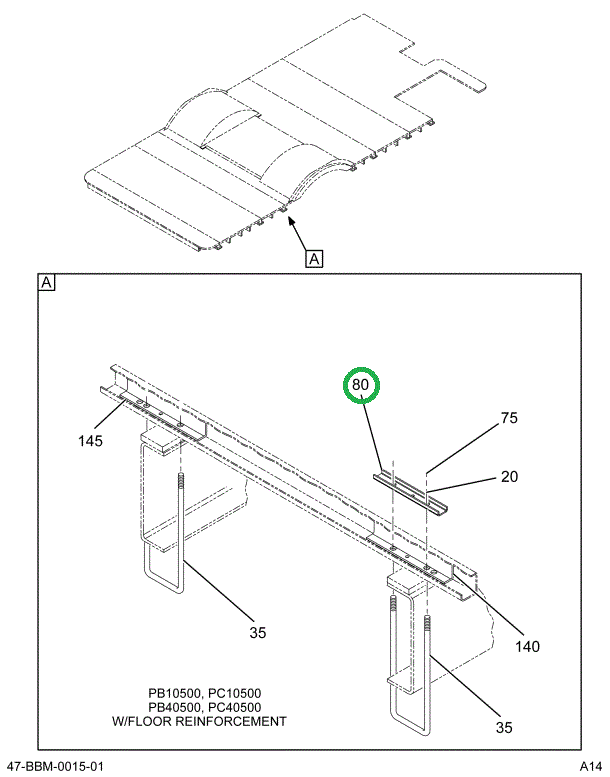 A

A

80

75

145

20

35

140

PB10500, PC10500
PB40500, PC40500
W/FLOOR REINFORCEMENT

35

47-BBM-0015-01

A14