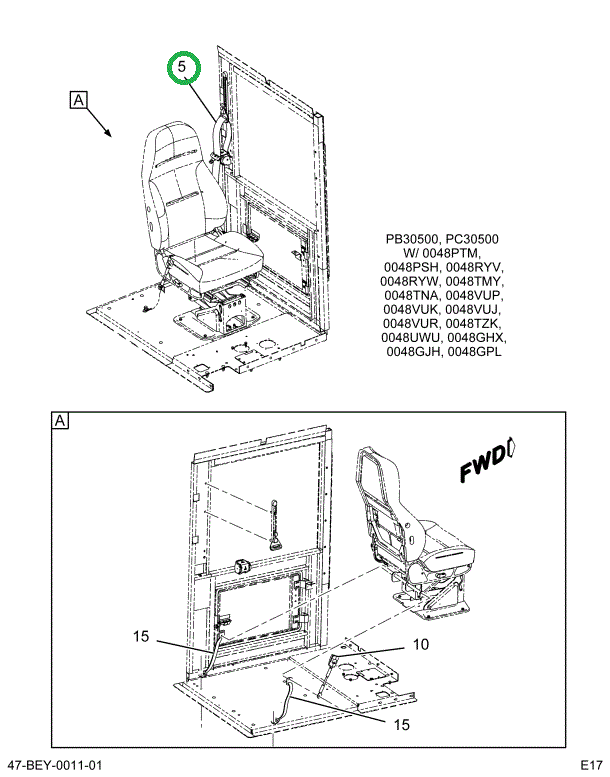 5

A

PB30500, PC30500 W/ 0048PTM, 0048PSH, 0048RYV, 0048RYW, 0048TMY, 0048TNA, 0048VUP, 0048VUK, 0048VUJ, 0048VUR, 0048TZK, 0048UWU, 0048GHX, 0048GJH, 0048GPL

A

FWD

15

10

15

47-BEY-0011-01

E17