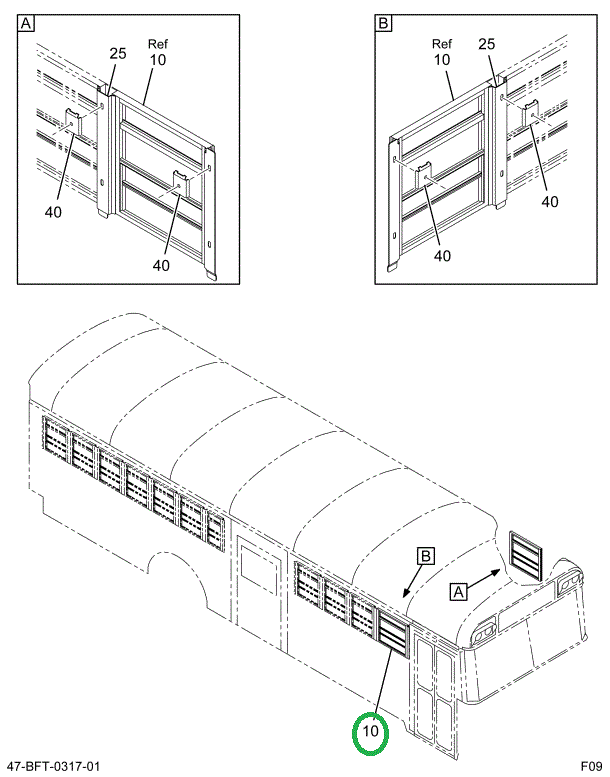 A

25

Ref
10

40

40

B

Ref
10

25

40

40

B

A

10

47-BFT-0317-01

F09