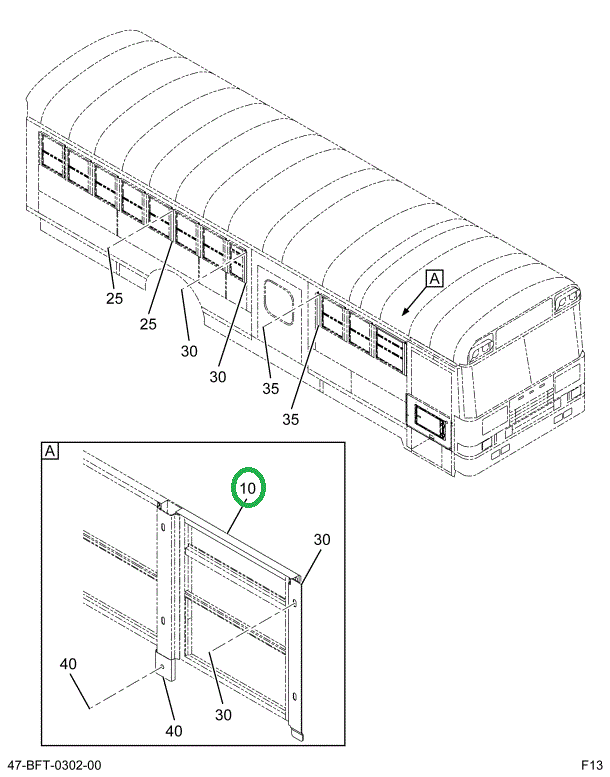 A
25
25
30
30
35
35
A
10
30
40
40
30
47-BFT-0302-00
F13