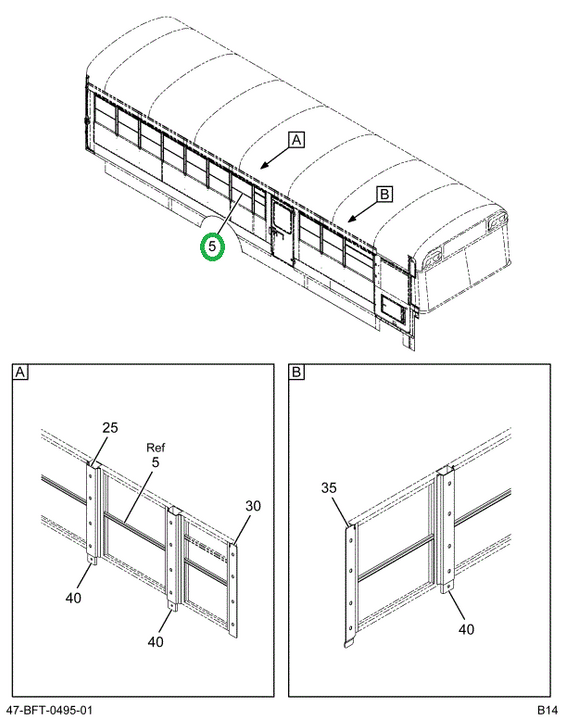 A

B

5

A

25

Ref
5

30

40

40

B

35

40

47-BFT-0495-01

B14