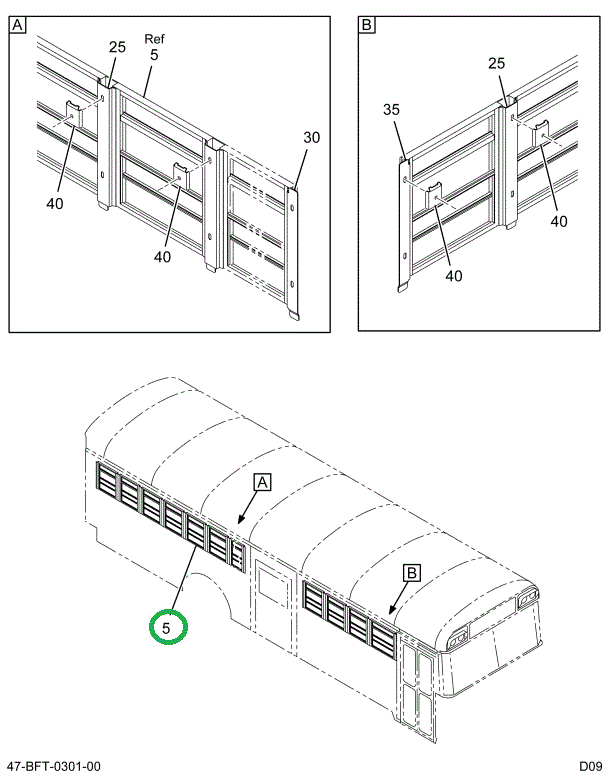 A

25

Ref
5

30

40

40

B

25

35

40

40

A

B

5

47-BFT-0301-00

D09