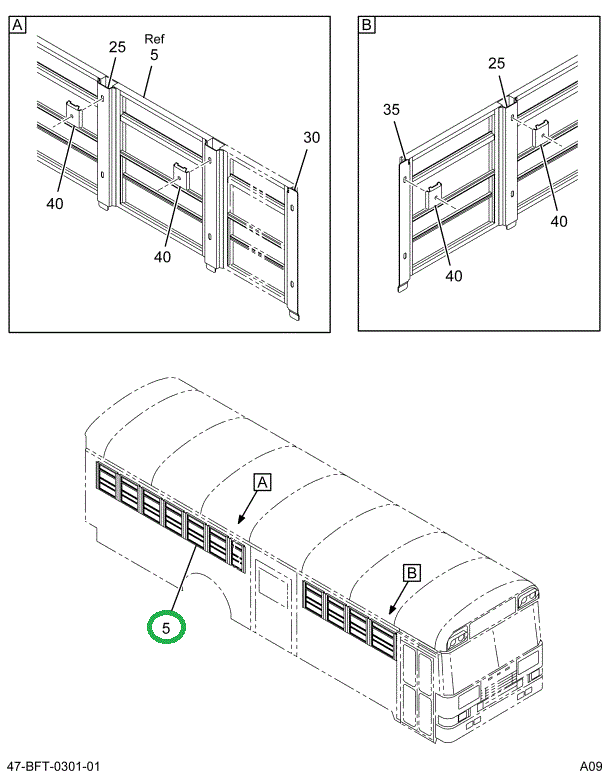 A
25
Ref
5
30
40
40

B
25
35
40
40

A
B
5

47-BFT-0301-01
A09