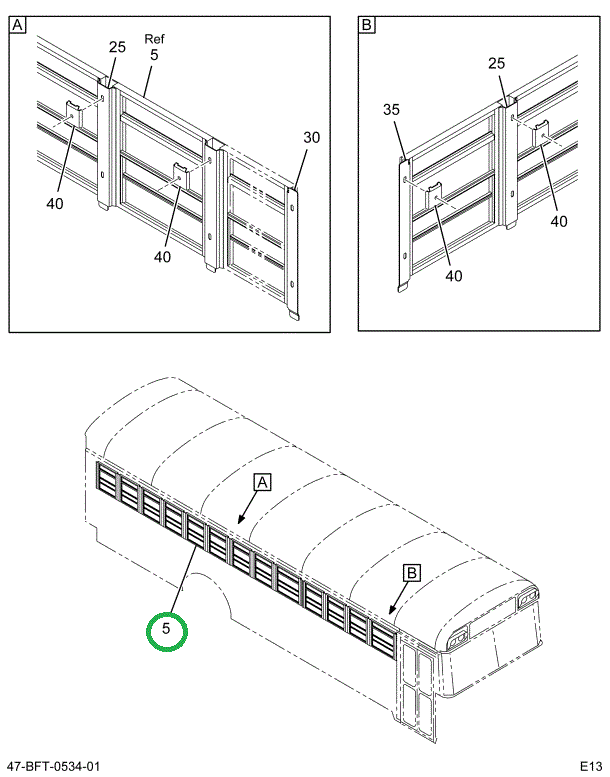 A

25

Ref
5

30

40

40

B

25

35

40

40

A

B

5

47-BFT-0534-01

E13