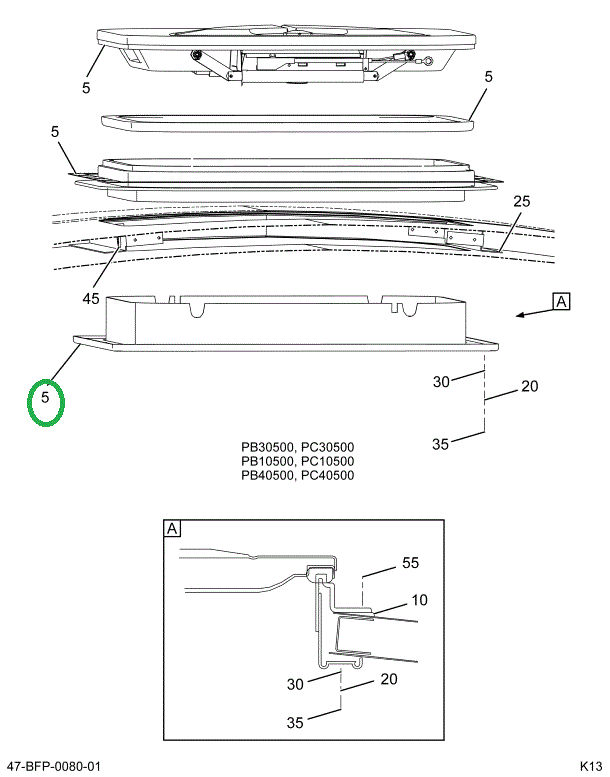 5

5

5

25

45

A

5

30

20

35

PB30500, PC30500
PB10500, PC10500
PB40500, PC40500

A

55

10

30

20

35

47-BFP-0080-01

K13