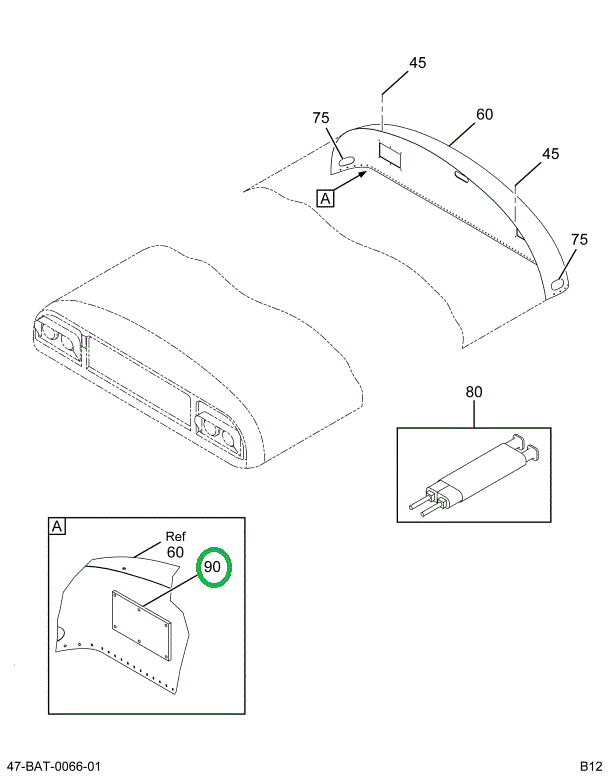 45
75
60
45
A
75
80
A
Ref
60
90
47-BAT-0066-01
B12