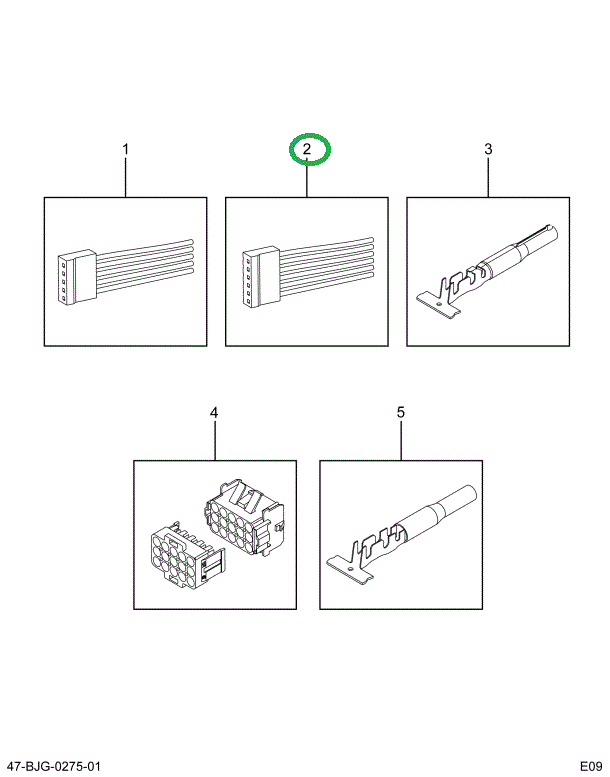 1

2

3

4

5

47-BJG-0275-01

E09