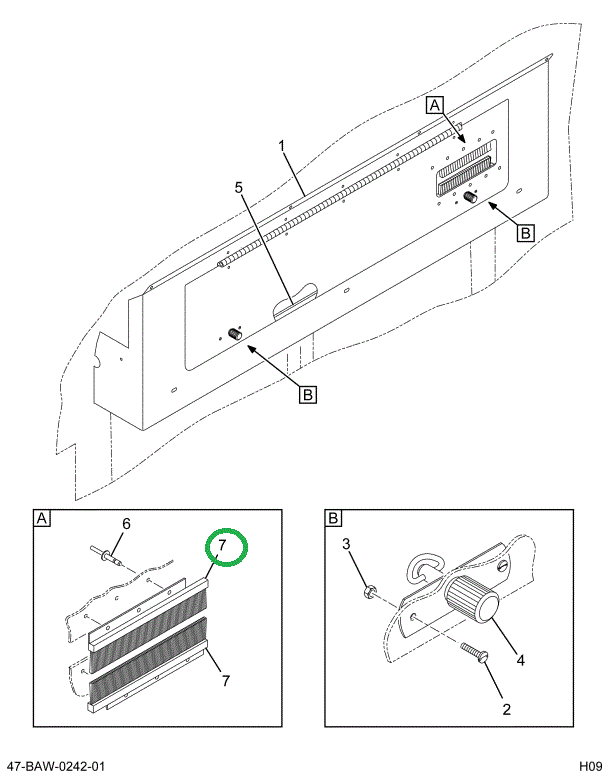 A
1
5
B
B
A
6
7
7
B
3
4
2
47-BAW-0242-01
H09