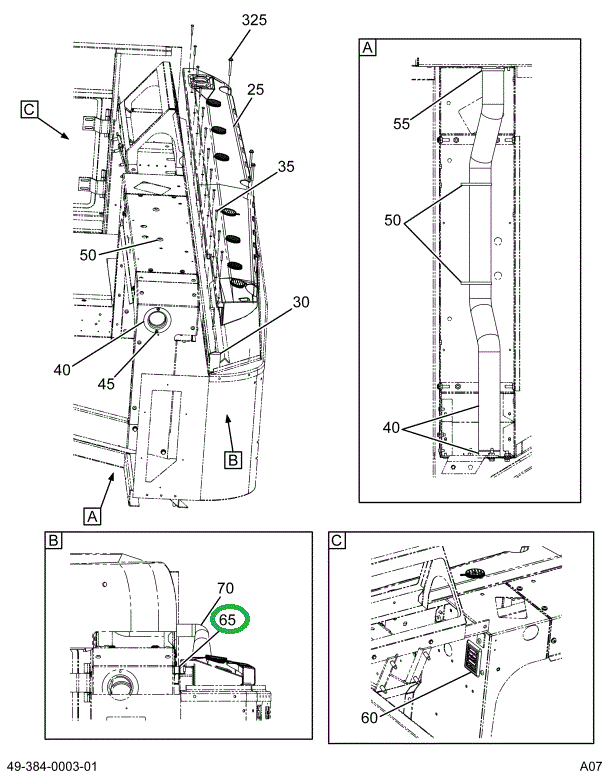 325
25
C
35
50
30
40
45
B
A

A
55
50
40

B
70
65

C
60

49-384-0003-01
A07