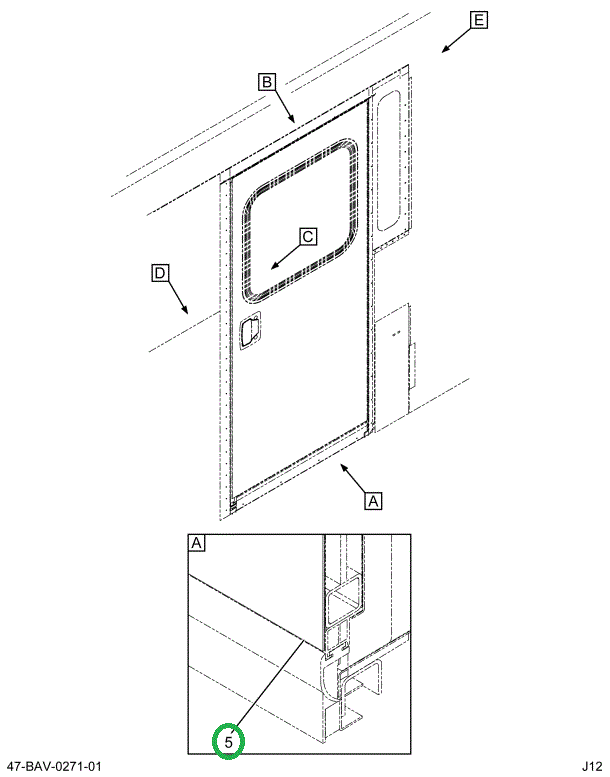 E

B

C

D

A

A

5

47-BAV-0271-01

J12