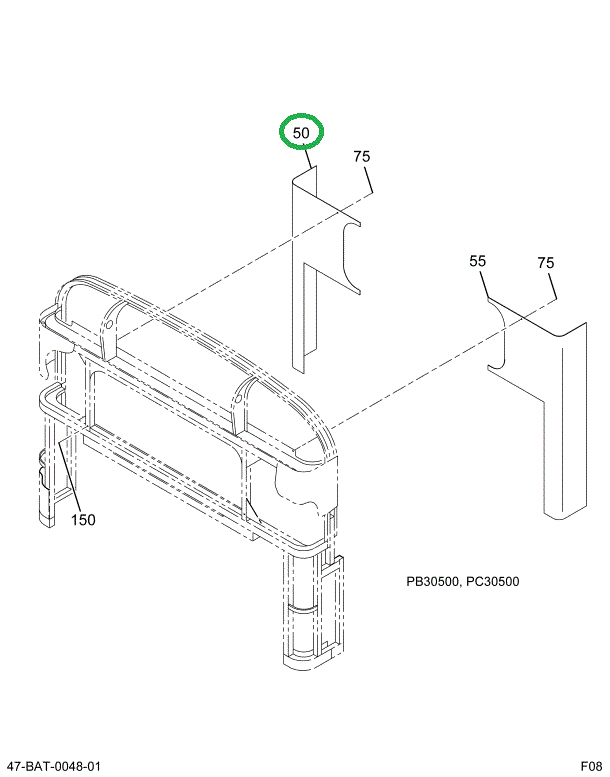 50
75
55
75
150
PB30500, PC30500
47-BAT-0048-01
F08