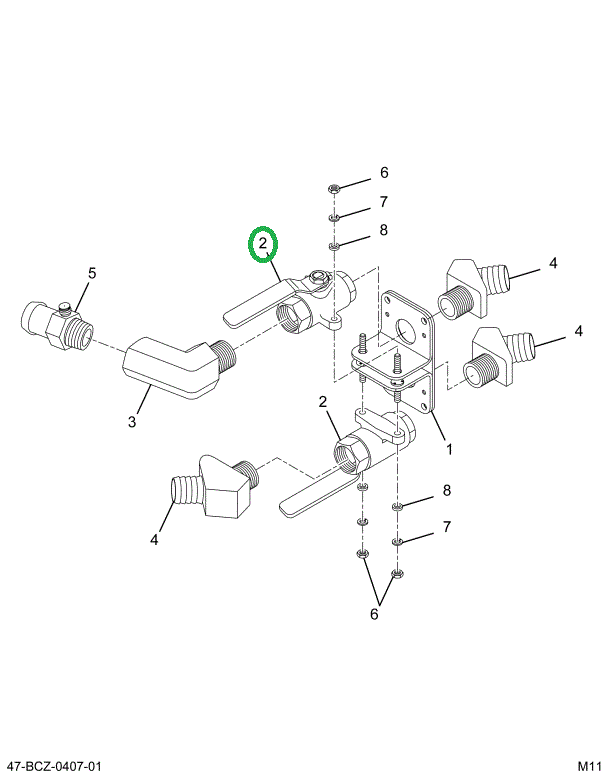 6
7
8
2
5
4
4
3
2
1
4
8
7
6
47-BCZ-0407-01
M11