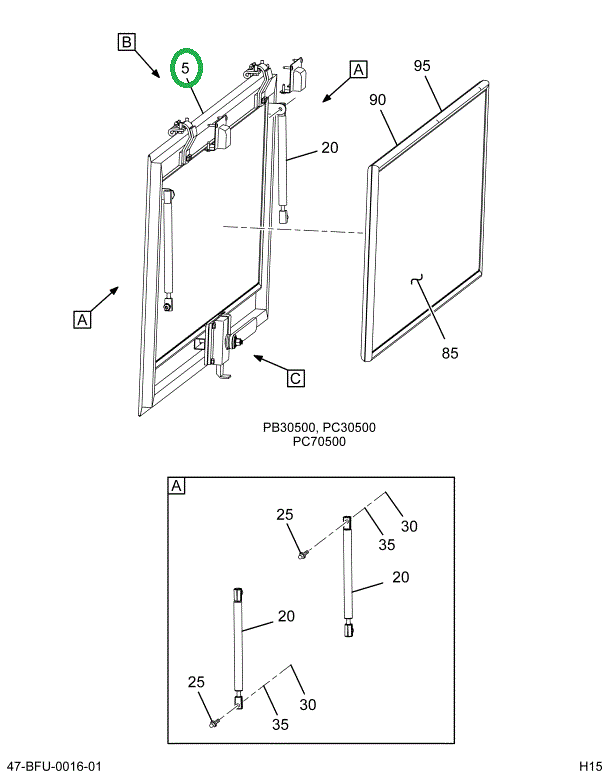 B
5
A
95
90
20
A
85
C
PB30500, PC30500
PC70500

A
25
30
35
20
20
25
30
35

47-BFU-0016-01
H15