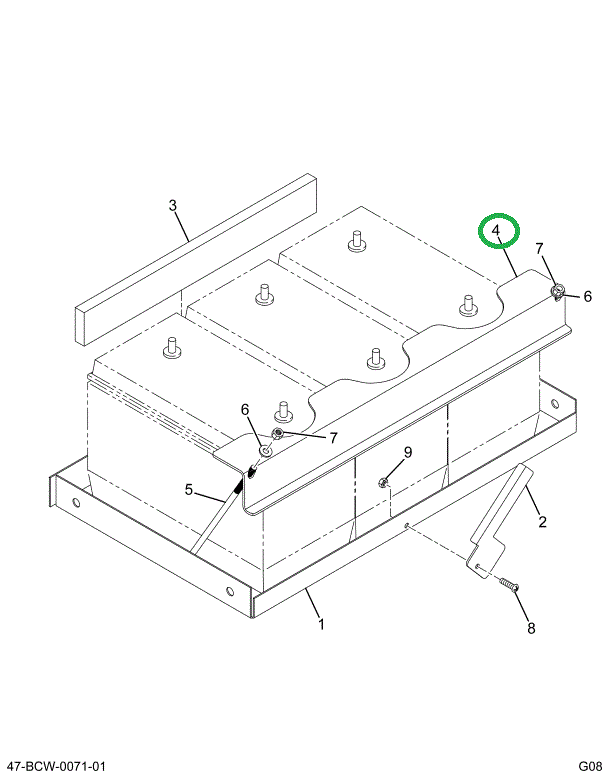 3
4
7
6
6
7
9
5
2
1
8
47-BCW-0071-01
G08