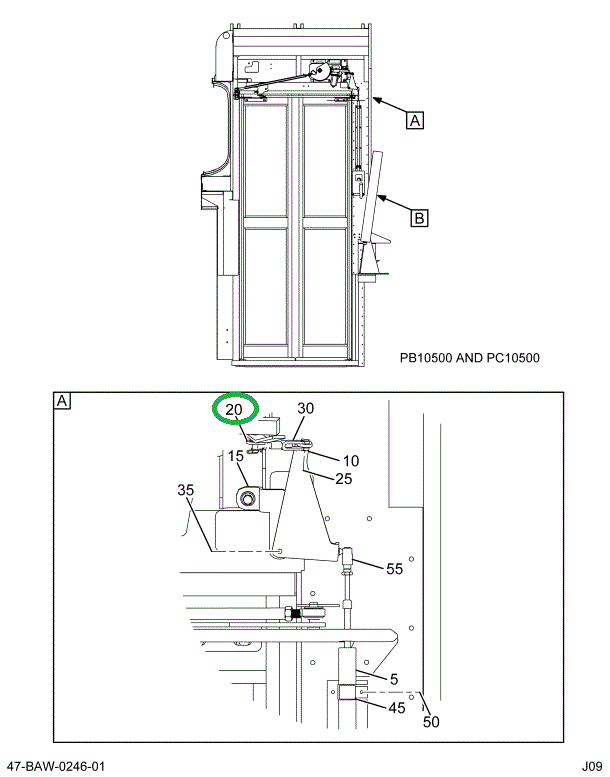 A

B

PB10500 AND PC10500

A

20

30

15

10

25

35

55

5

45

50

47-BAW-0246-01

J09