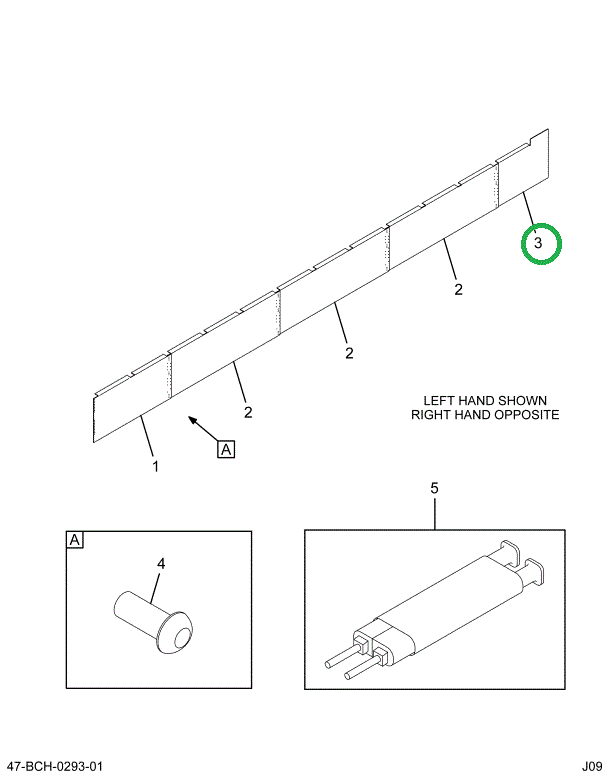 3

2

2

2

LEFT HAND SHOWN
RIGHT HAND OPPOSITE

A

1

5

A

4

47-BCH-0293-01

J09