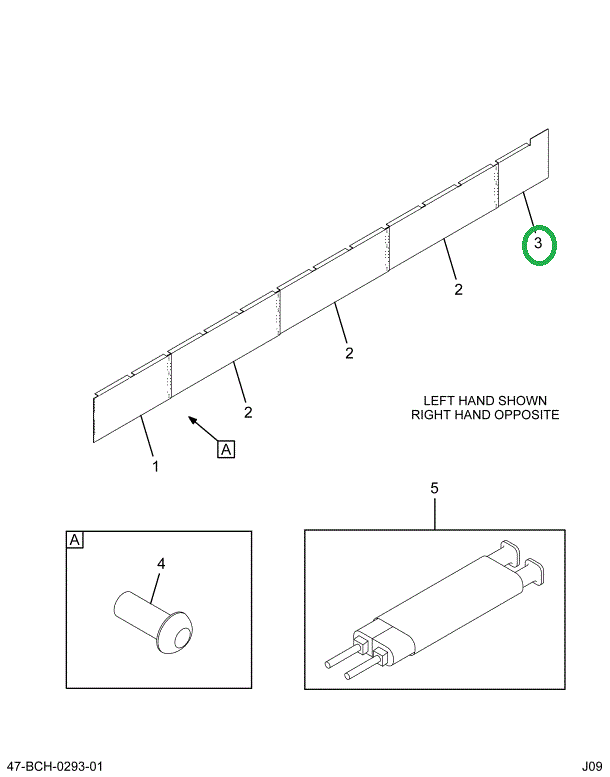 3

2

2

2

LEFT HAND SHOWN
RIGHT HAND OPPOSITE

A

1

5

A

4

47-BCH-0293-01

J09