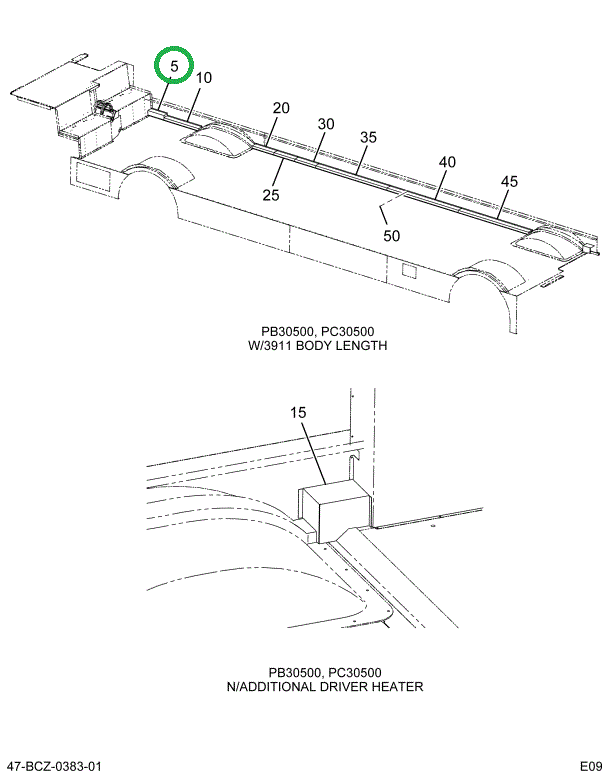 5
10
20
30
35
40
45
25
50

PB30500, PC30500
W/3911 BODY LENGTH

15

PB30500, PC30500
N/ADDITIONAL DRIVER HEATER

47-BCZ-0383-01

E09