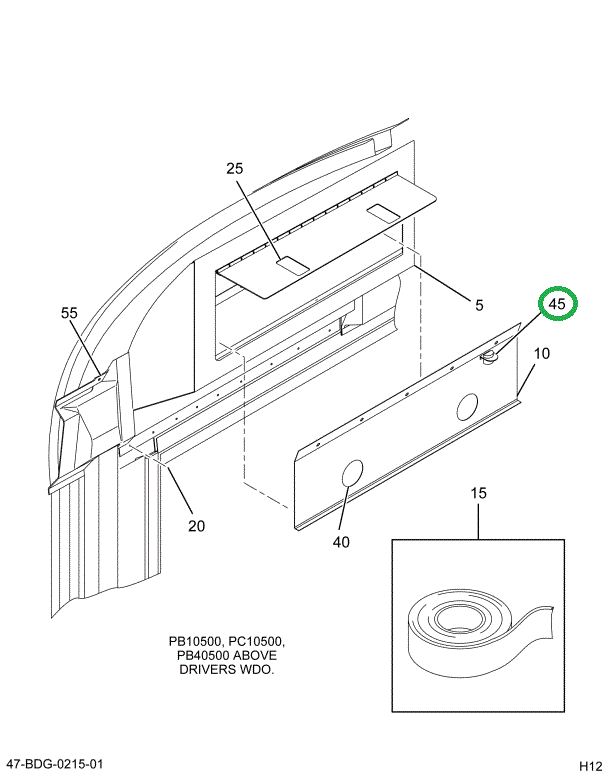 25

55

5

45

10

20

40

15

PB10500, PC10500, PB40500 ABOVE DRIVERS WDO.

47-BDG-0215-01

H12