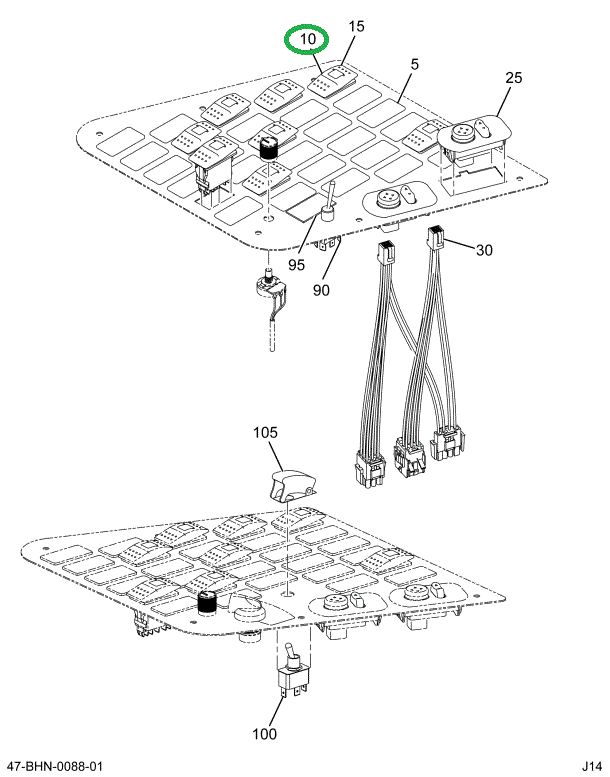 10
15
5
25
95
90
30
105
100
47-BHN-0088-01
J14