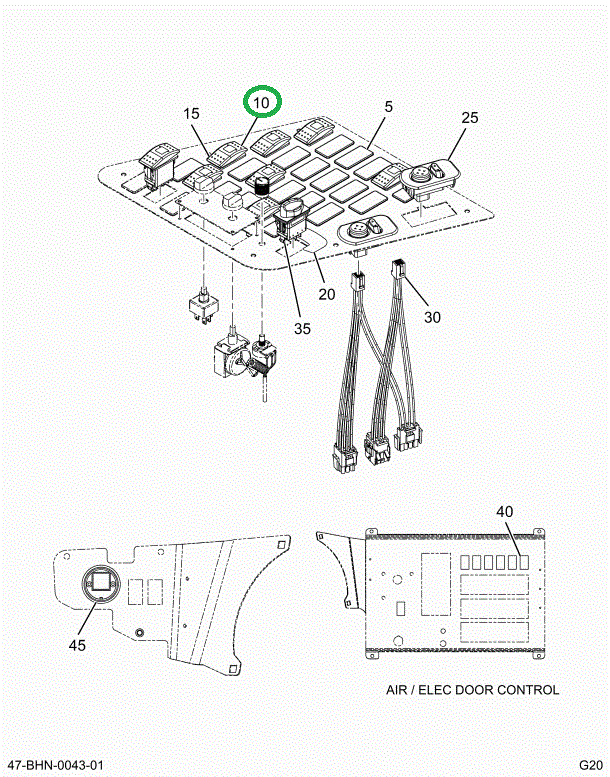 10
15
5
25
20
35
30
40
45
AIR / ELEC DOOR CONTROL
47-BHN-0043-01
G20