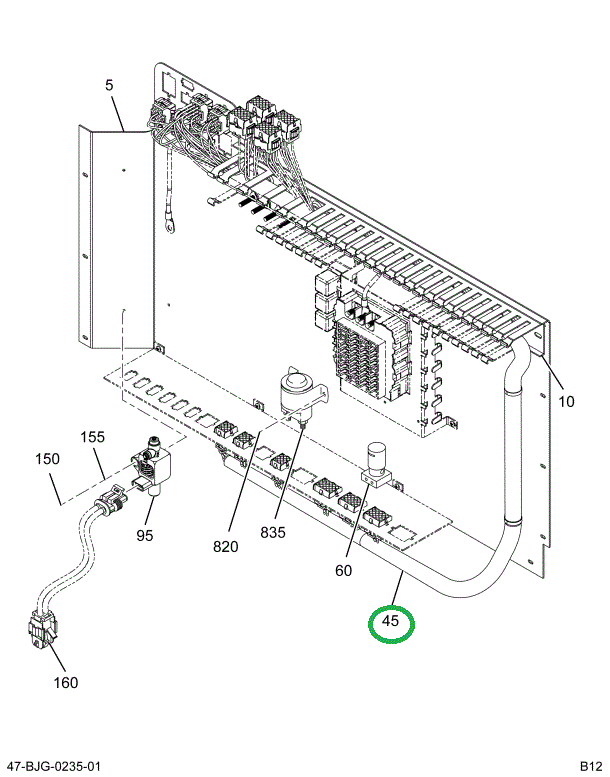 5

10

155

150

95

820

835

60

45

160

47-BJG-0235-01

B12