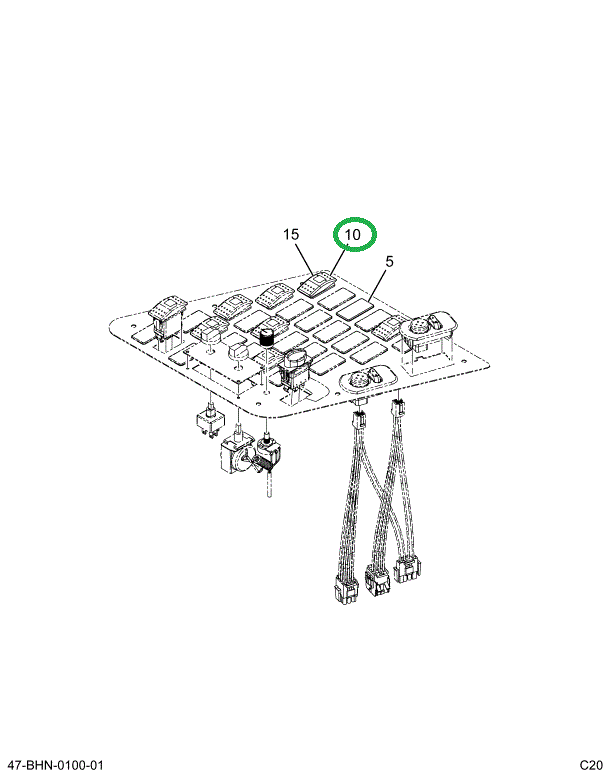 15
10
5

47-BHN-0100-01
C20