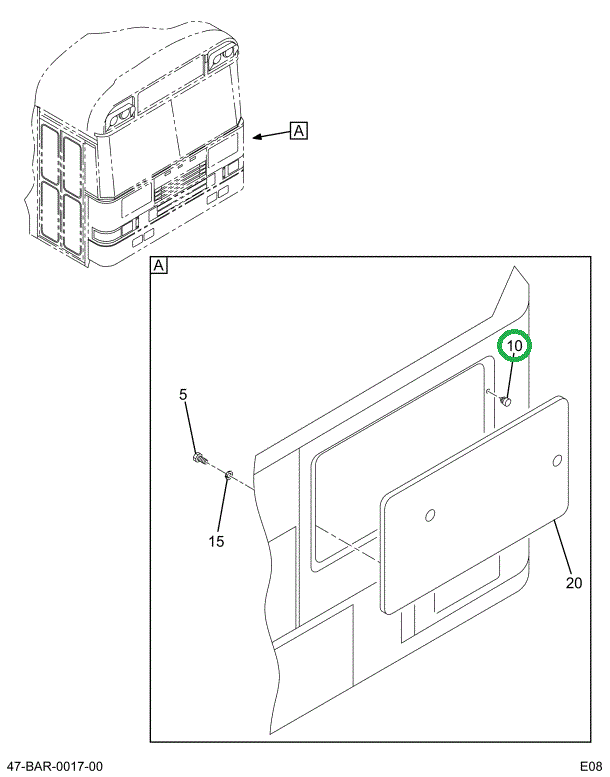 A

A

10

5

15

20

47-BAR-0017-00

E08