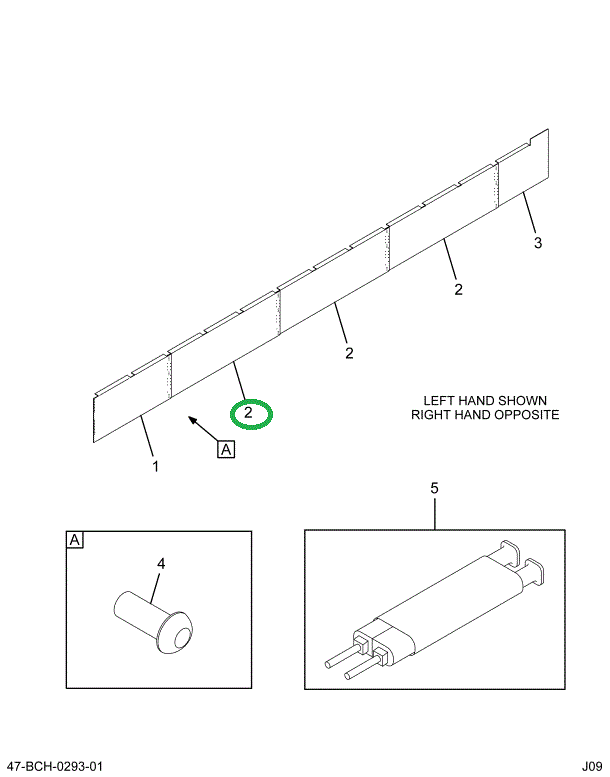 3

2

2

2

LEFT HAND SHOWN
RIGHT HAND OPPOSITE

A

1

5

A

4

47-BCH-0293-01

J09