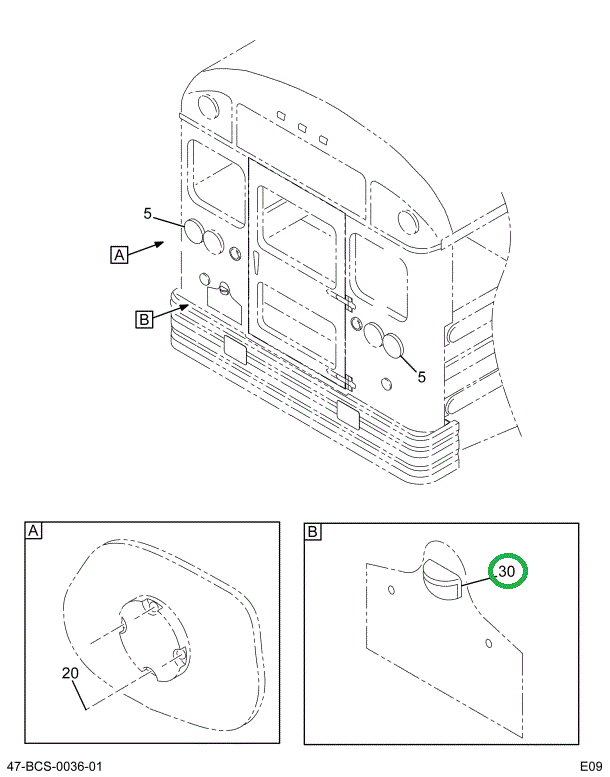 5
A
B
5
A
20
B
30
47-BCS-0036-01
E09