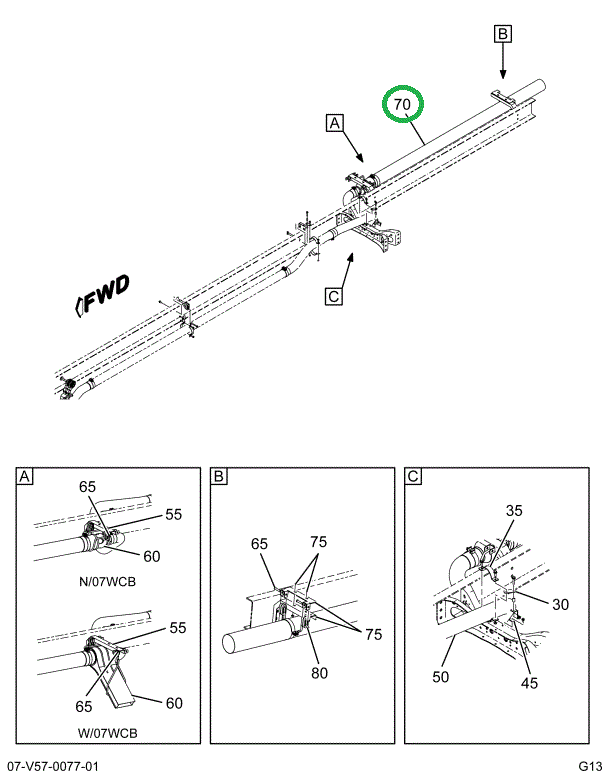 B

70

A

FWD

C

A

65

55

60

N/07WCB

55

65

60

W/07WCB

B

65

75

75

80

C

35

30

50

45

07-V57-0077-01

G13