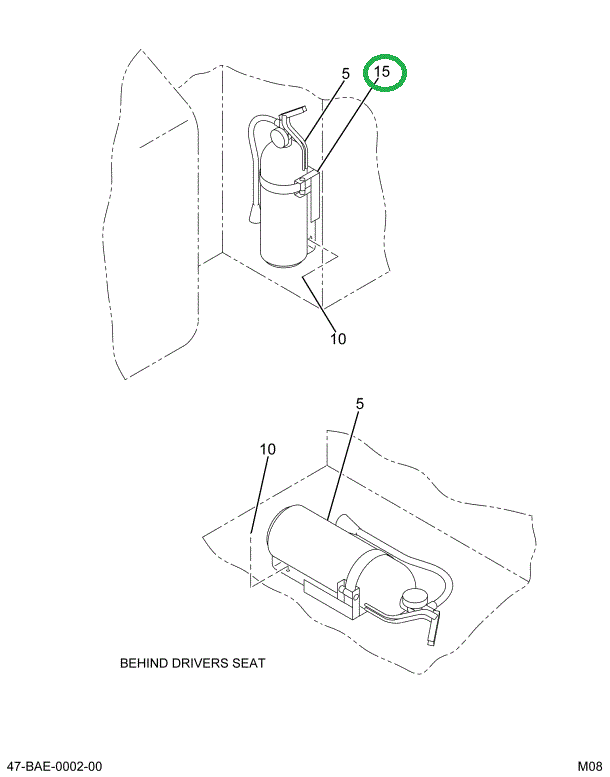 5
15
10
5
10
BEHIND DRIVERS SEAT
47-BAE-0002-00
M08