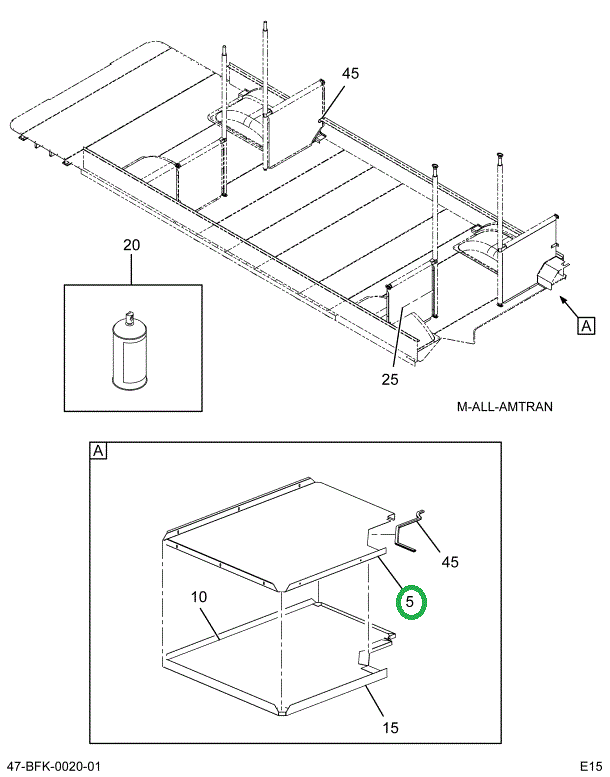 45

20

A

25

M-ALL-AMTRAN

A

45

5

10

15

47-BFK-0020-01

E15