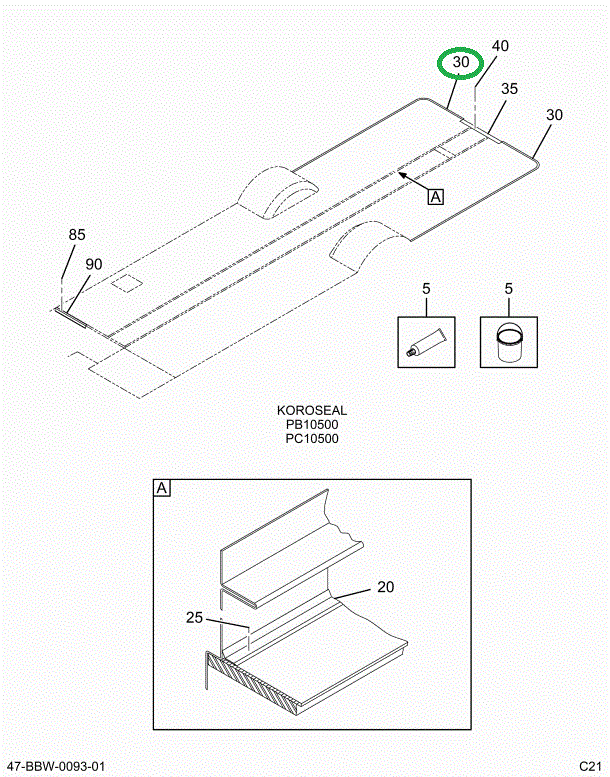 30
40
35
30
A
85
90
5
5
KOROSEAL
PB10500
PC10500
A
20
25
47-BBW-0093-01
C21