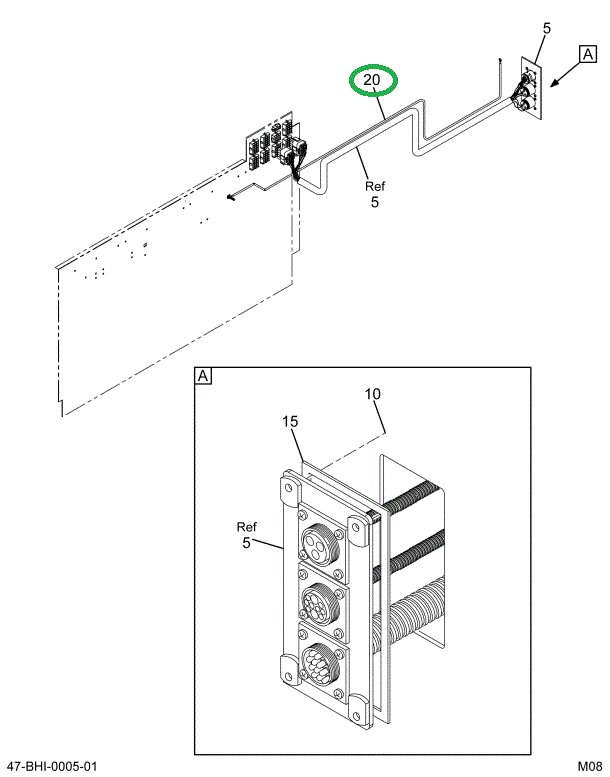 5

A

20

Ref
5

A

10

15

Ref
5

47-BHI-0005-01

M08