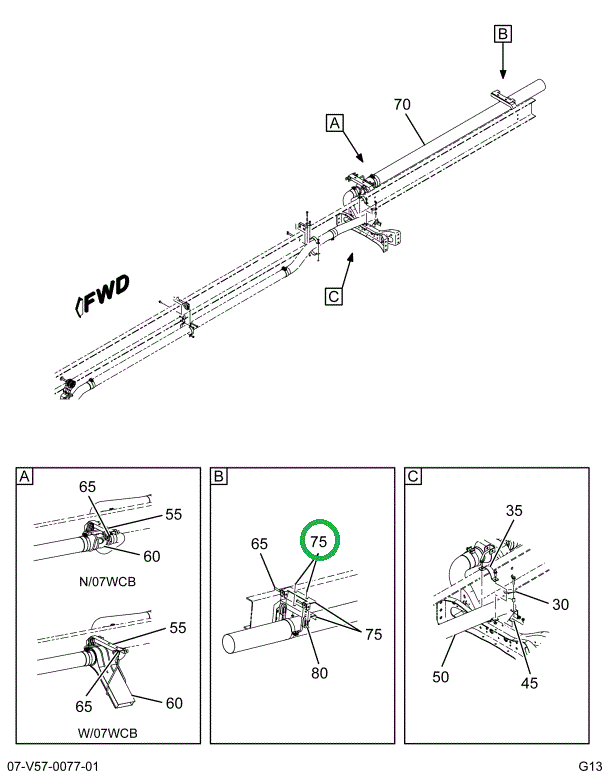 B

70

A

FWD

C

A

65

55

60

N/07WCB

55

65

60

W/07WCB

B

65

75

75

80

C

35

30

50

45

07-V57-0077-01

G13