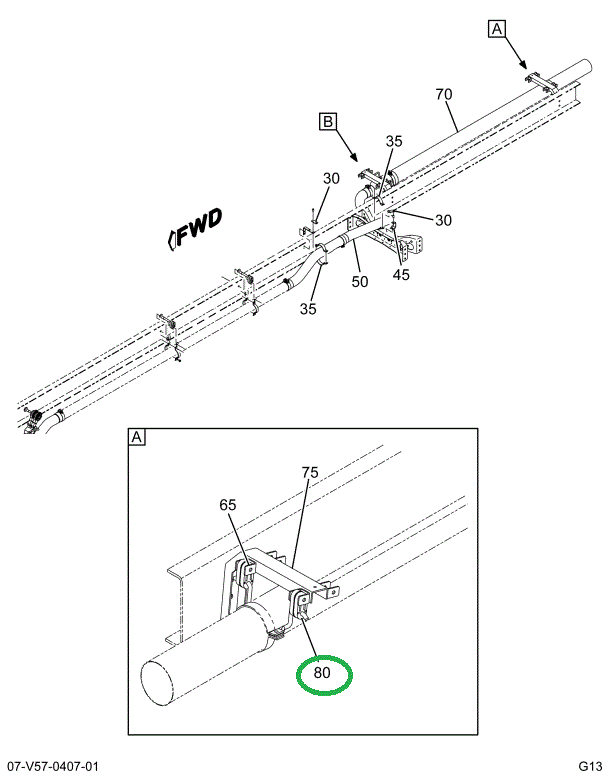 A
70
B
35
30
FWD
30
50
45
35
A
75
65
80
07-V57-0407-01
G13